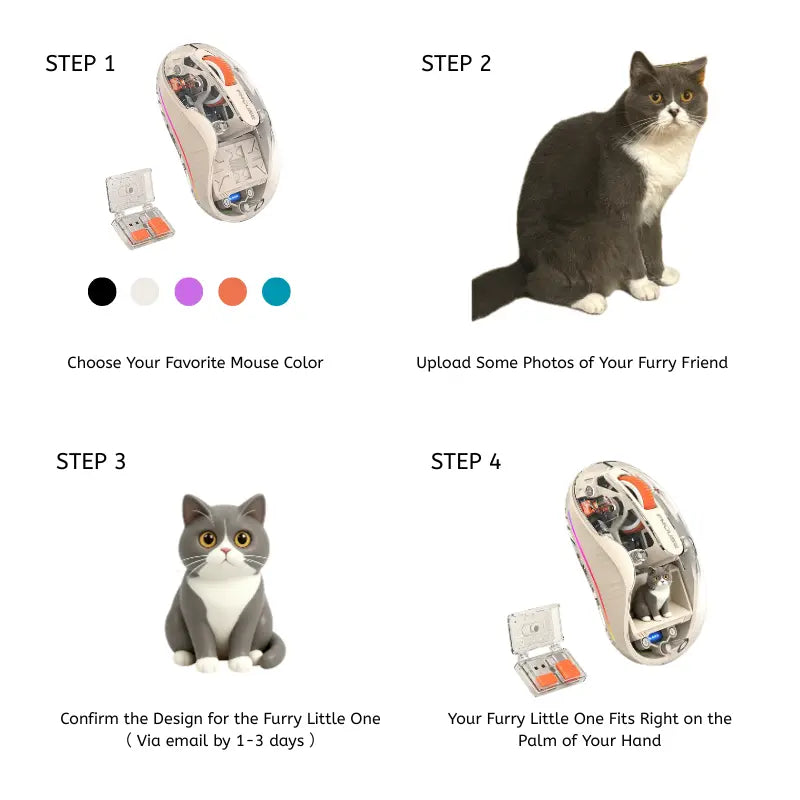 STEP 1

Choose Your Favorite Mouse Color

STEP 2

Upload Some Photos of Your Furry Friend

STEP 3

Confirm the Design for the Furry Little One
( Via email by 1-3 days )

STEP 4

Your Furry Little One Fits Right on the Palm of Your Hand